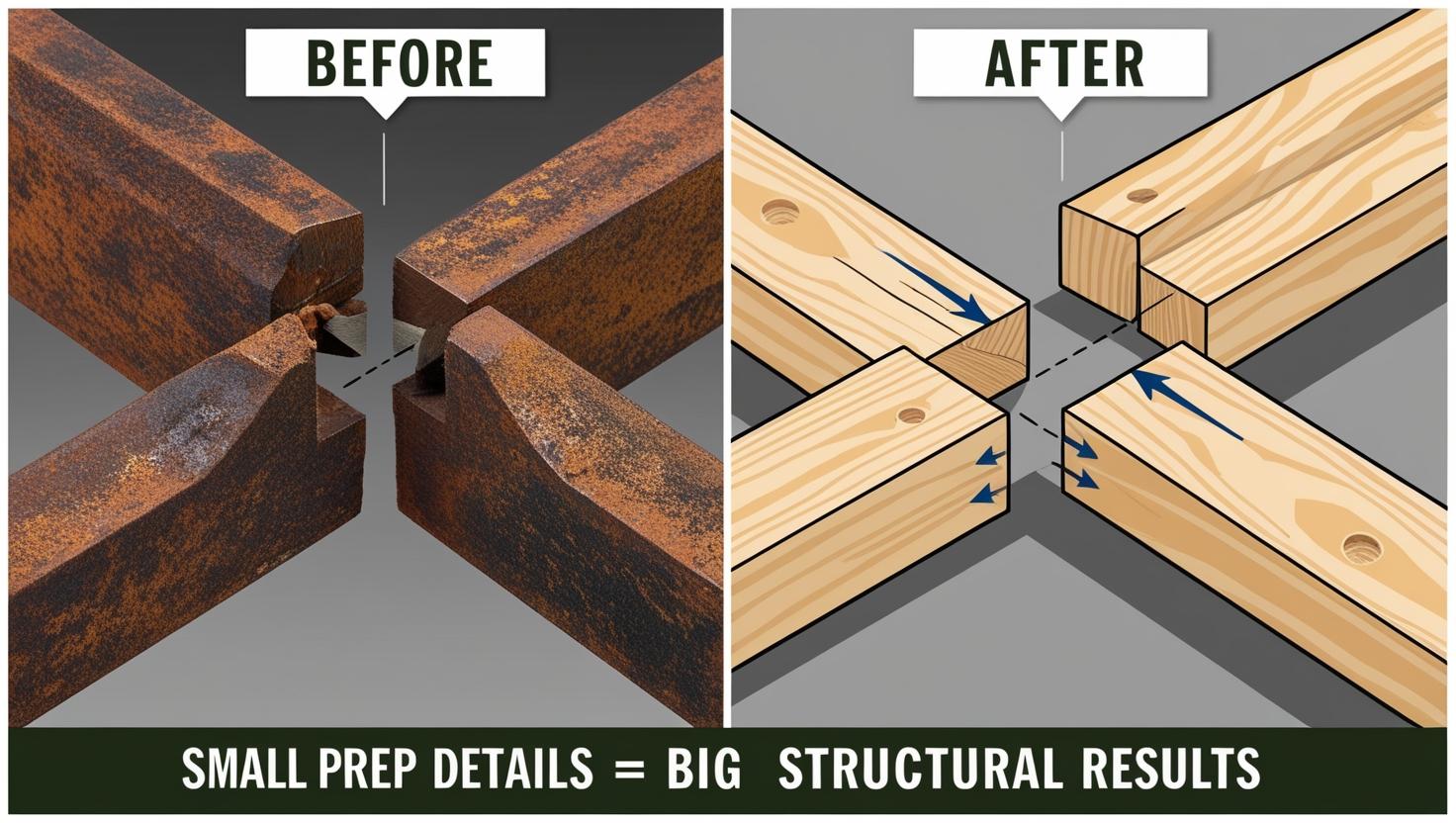 BEFORE

AFTER

SMALL PREP DETAILS = BIG STRUCTURAL RESULTS