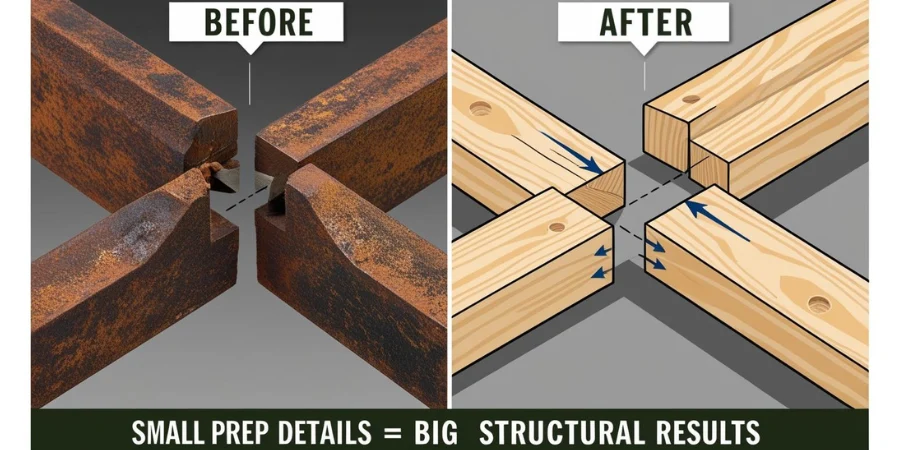 BEFORE

AFTER

SMALL PREP DETAILS = BIG STRUCTURAL RESULTS